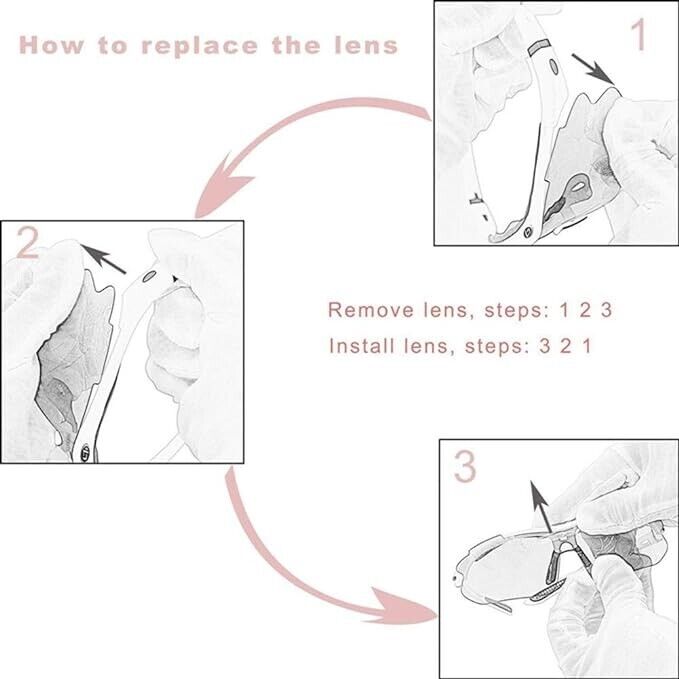 How to replace the lens

1

2

Remove lens, steps: 1 2 3

Install lens, steps: 3 2 1

3