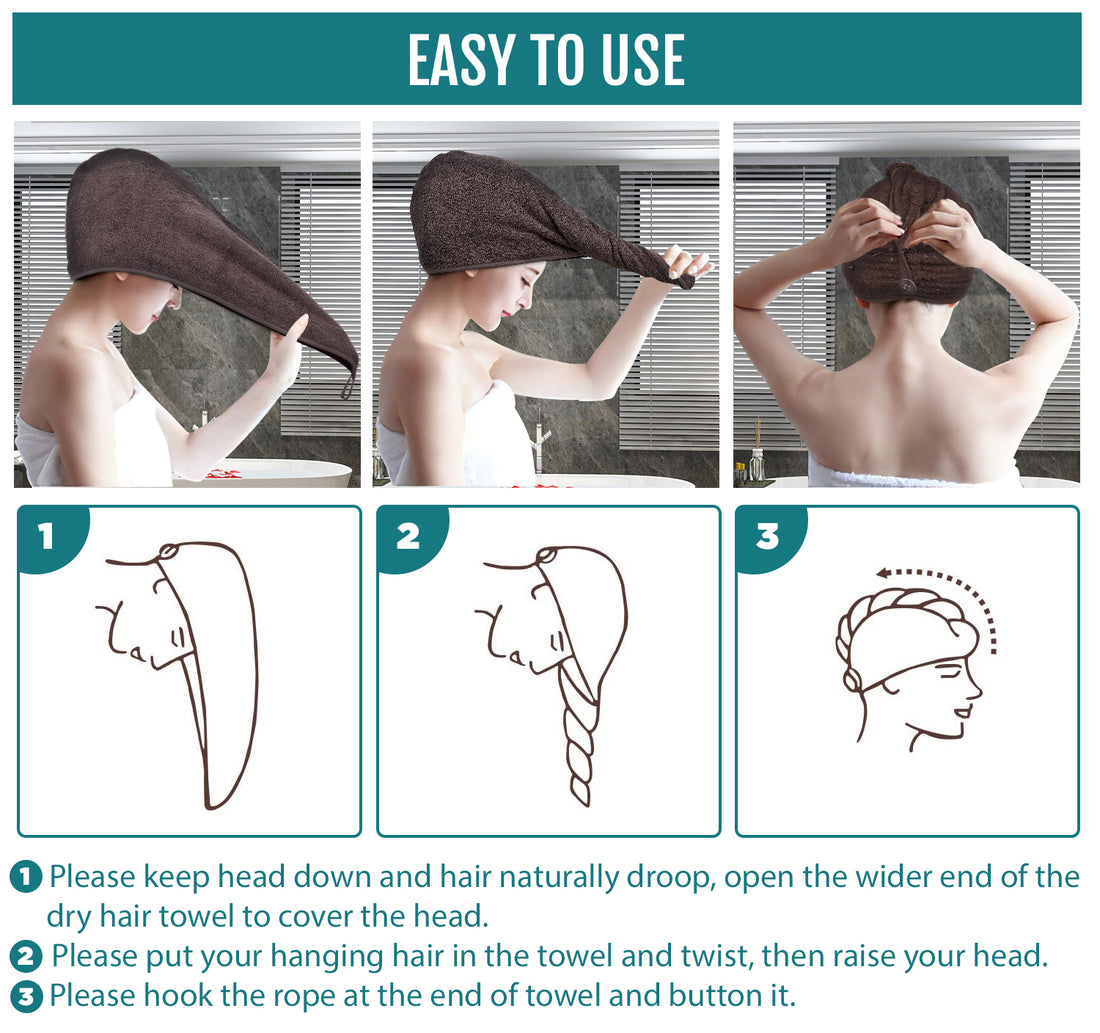 EASY TO USE

1

2

3

1 Please keep head down and hair naturally droop, open the wider end of the dry hair towel to cover the head.

2 Please put your hanging hair in the towel and twist, then raise your head.

3 Please hook the rope at the end of towel and button it.