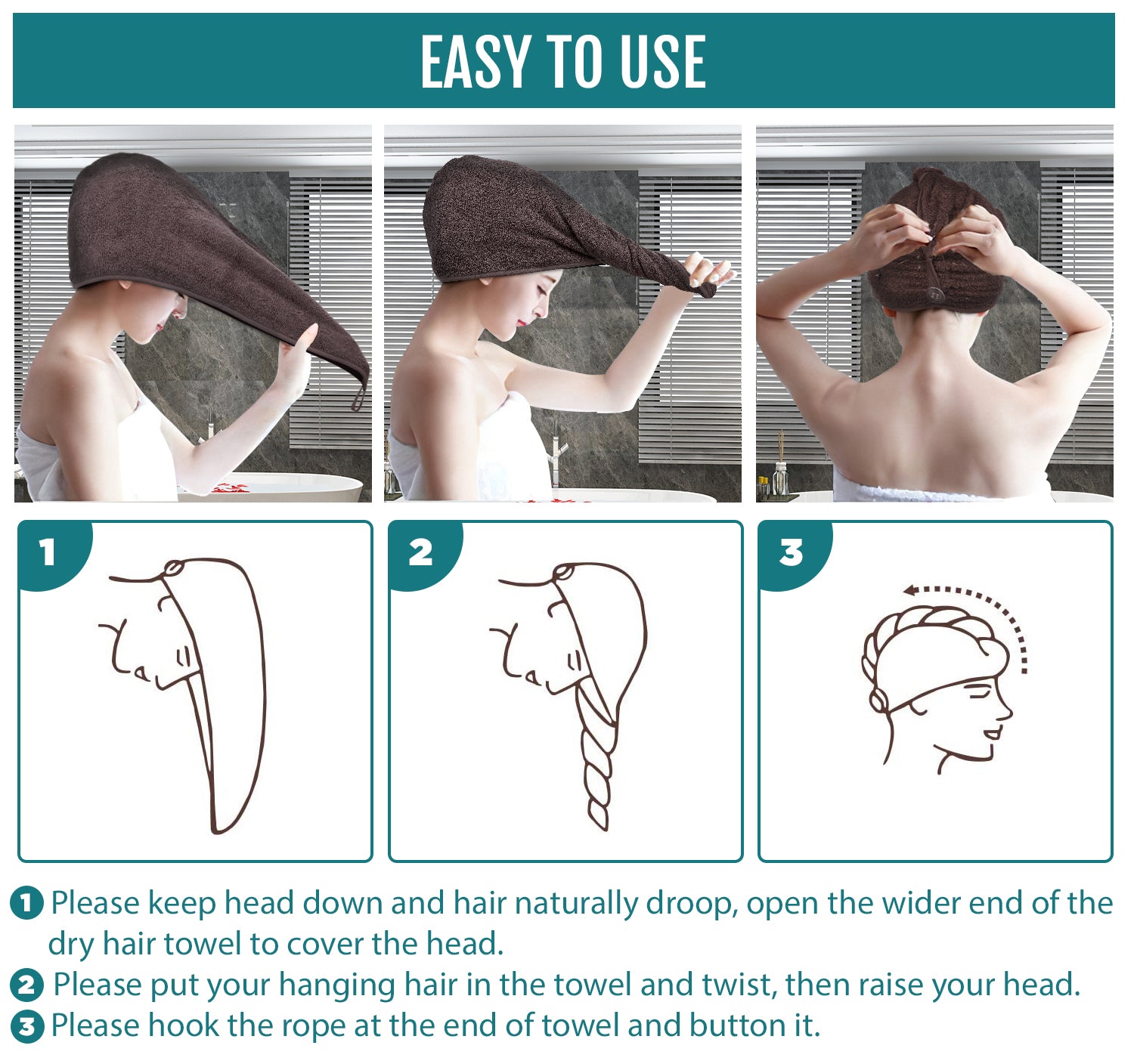 EASY TO USE

1

2

3

1 Please keep head down and hair naturally droop, open the wider end of the dry hair towel to cover the head.

2 Please put your hanging hair in the towel and twist, then raise your head.

3 Please hook the rope at the end of towel and button it.