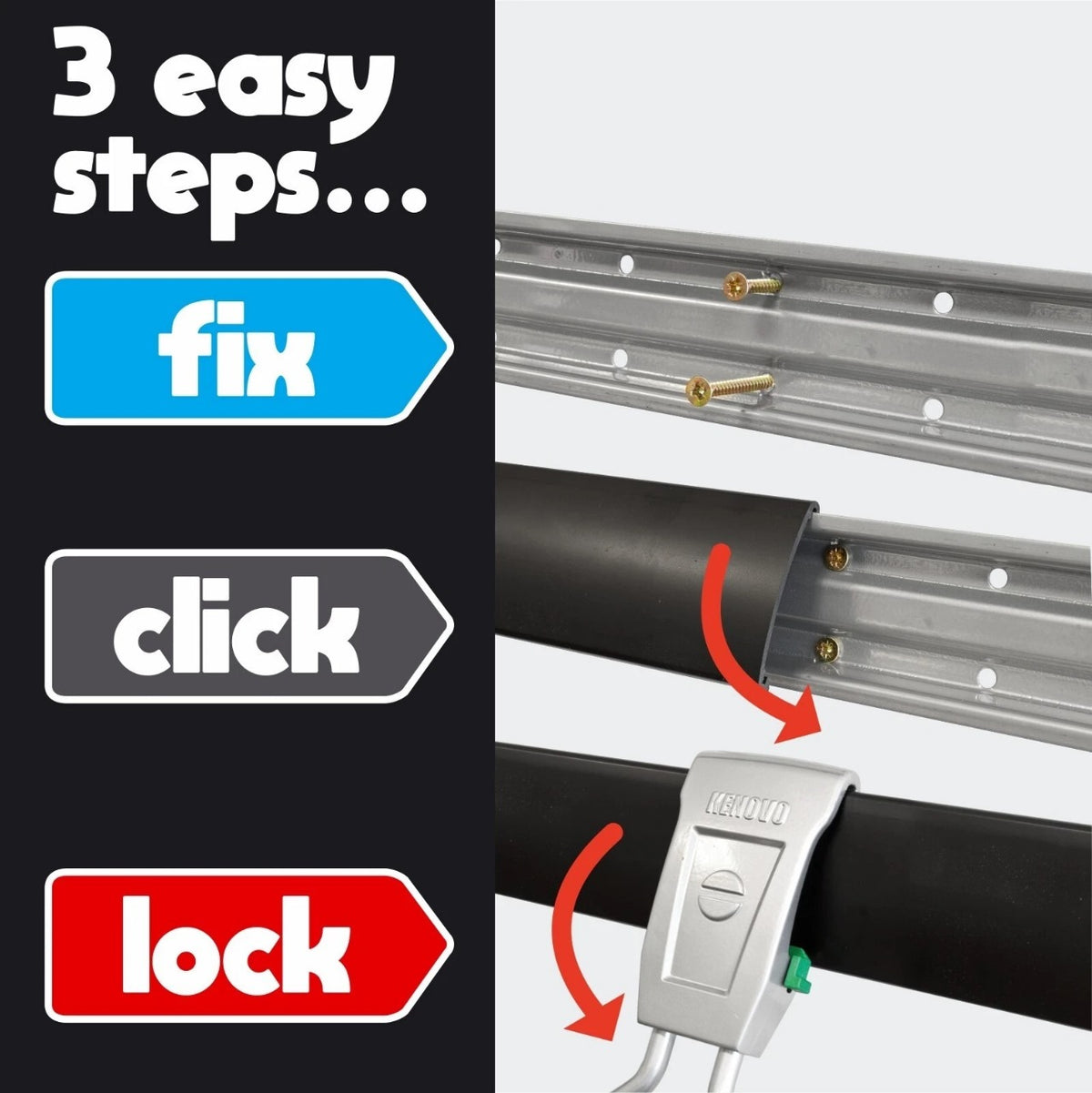 3 easy steps...

fix

click

lock

KENOVO