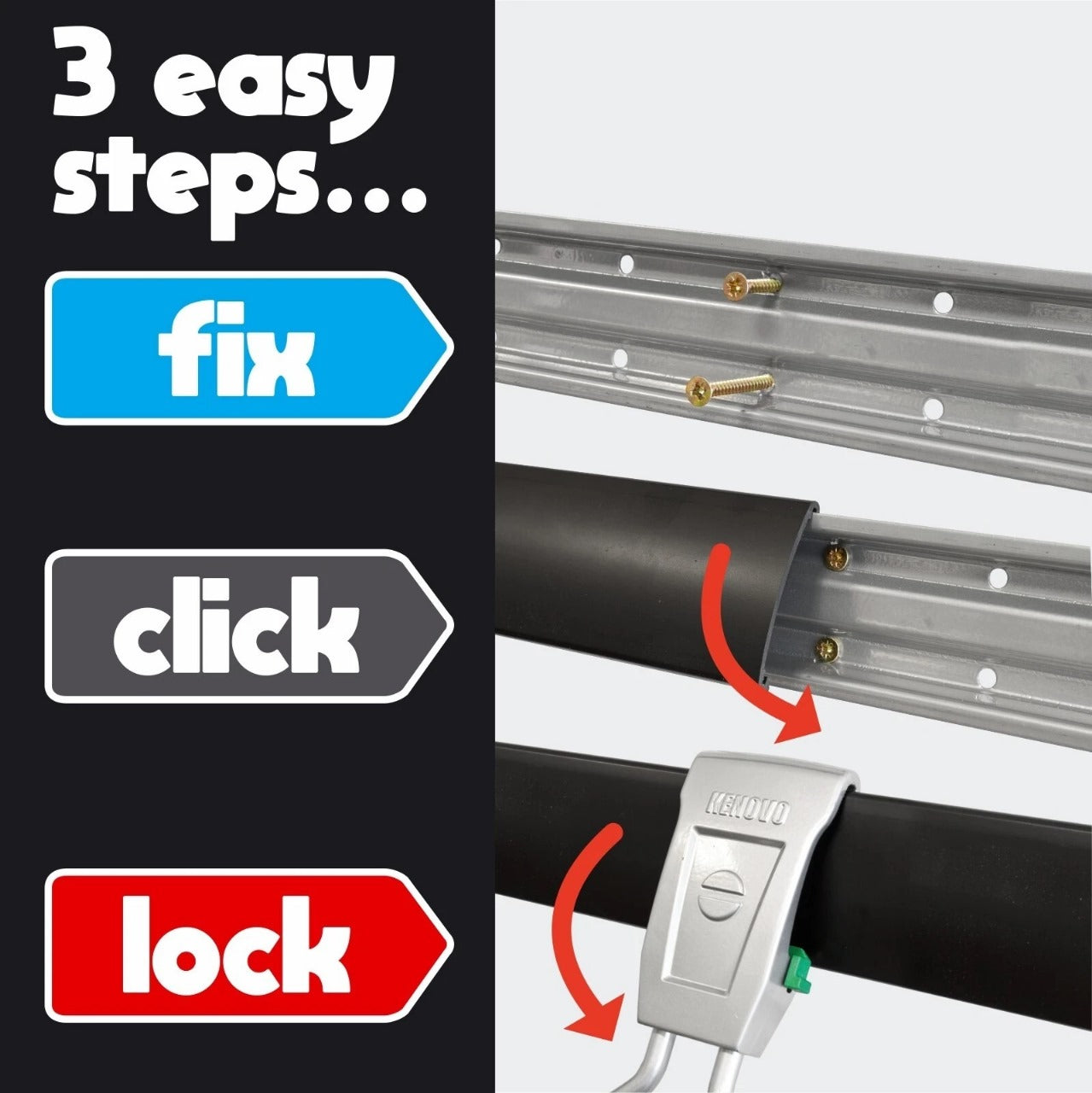 3 easy steps...

fix

click

lock

KENOVO