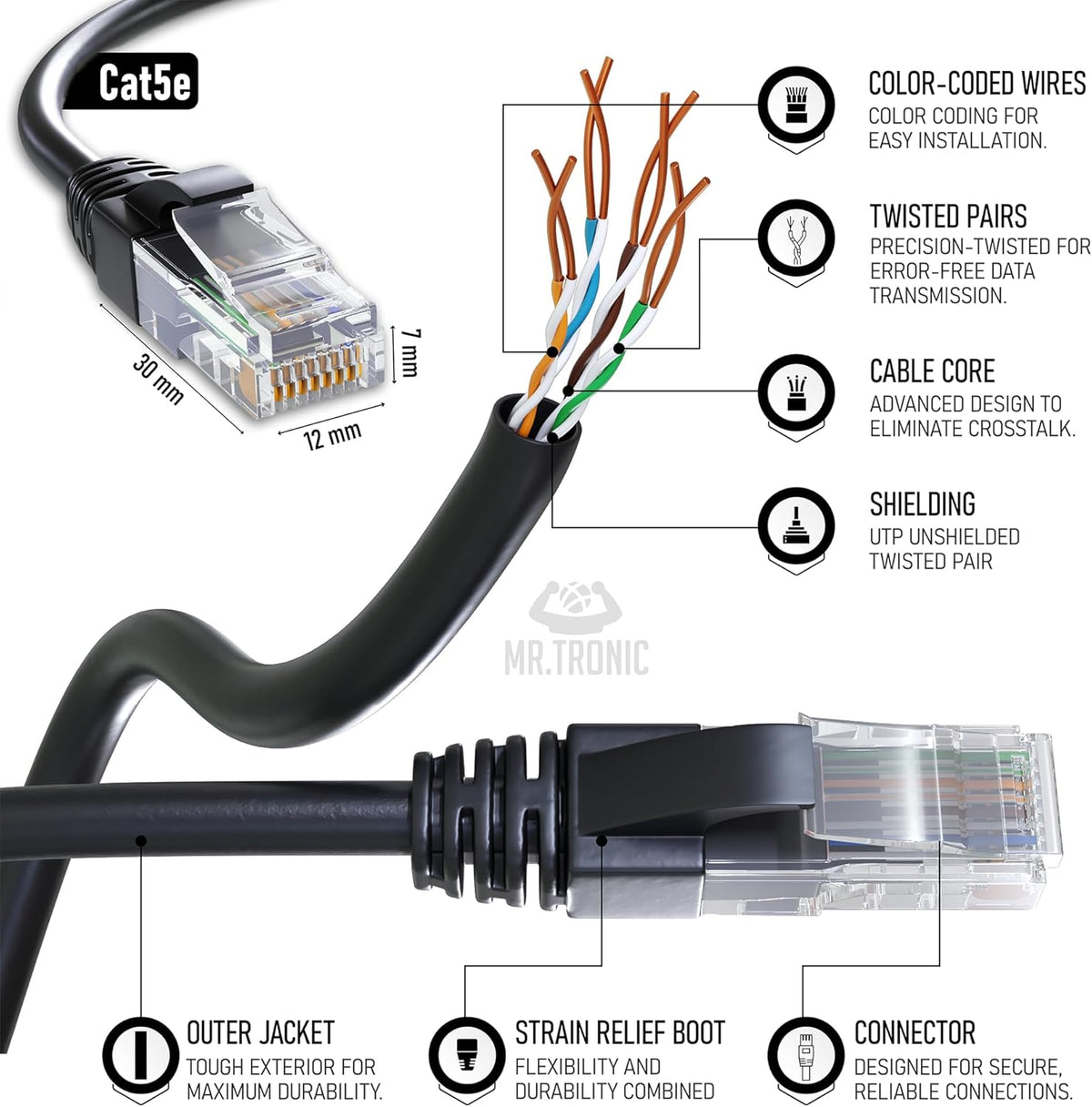 Cat5e

30 mm

12 mm

7 mm

COLOR-CODED WIRES
COLOR CODING FOR EASY INSTALLATION.

TWISTED PAIRS
PRECISION-TWISTED FOR ERROR-FREE DATA TRANSMISSION.

CABLE CORE
ADVANCED DESIGN TO ELIMINATE CROSSTALK.

SHIELDING
UTP UNSHIELDED TWISTED PAIR

MR.TRONIC

OUTER JACKET
TOUGH EXTERIOR FOR MAXIMUM DURABILITY.

STRAIN RELIEF BOOT
FLEXIBILITY AND DURABILITY COMBINED

CONNECTOR
DESIGNED FOR SECURE, RELIABLE CONNECTIONS.